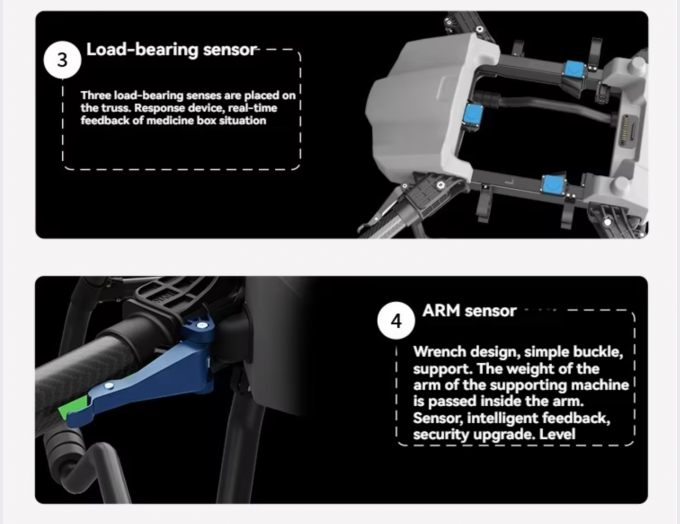 3 Load-bearing sensor

Three load-bearing senses are placed on the truss. Response device, real-time feedback of medicine box situation

4 ARM sensor

Wrench design, simple buckle, support. The weight of the arm of the supporting machine is passed inside the arm. Sensor, intelligent feedback, security upgrade. Level